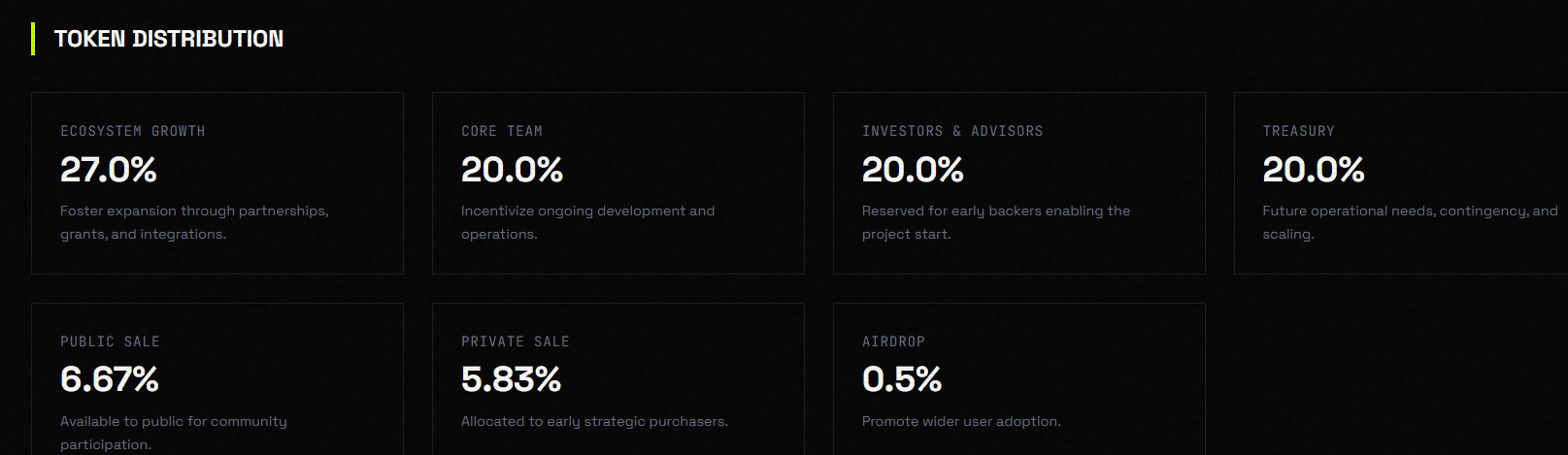 TOKEN DISTRIBUTION

ECOSYSTEM GROWTH
27.0%
Foster expansion through partnerships, grants, and integrations.

CORE TEAM
20.0%
Incentivize ongoing development and operations.

INVESTORS & ADVISORS
20.0%
Reserved for early backers enabling the project start.

TREASURY
20.0%
Future operational needs, contingency, and scaling.

PUBLIC SALE
6.67%
Available to public for community participation.

PRIVATE SALE
5.83%
Allocated to early strategic purchasers.

AIRDROP
0.5%
Promote wider user adoption.